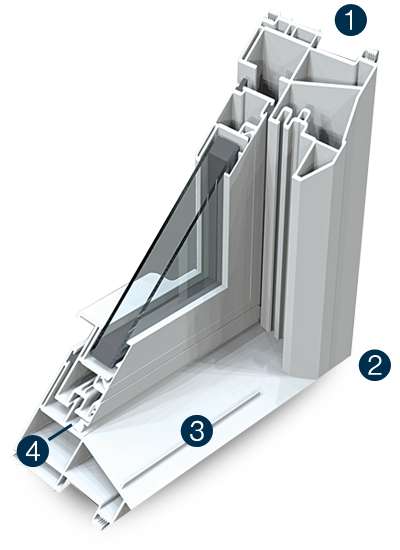 1
2
3
4